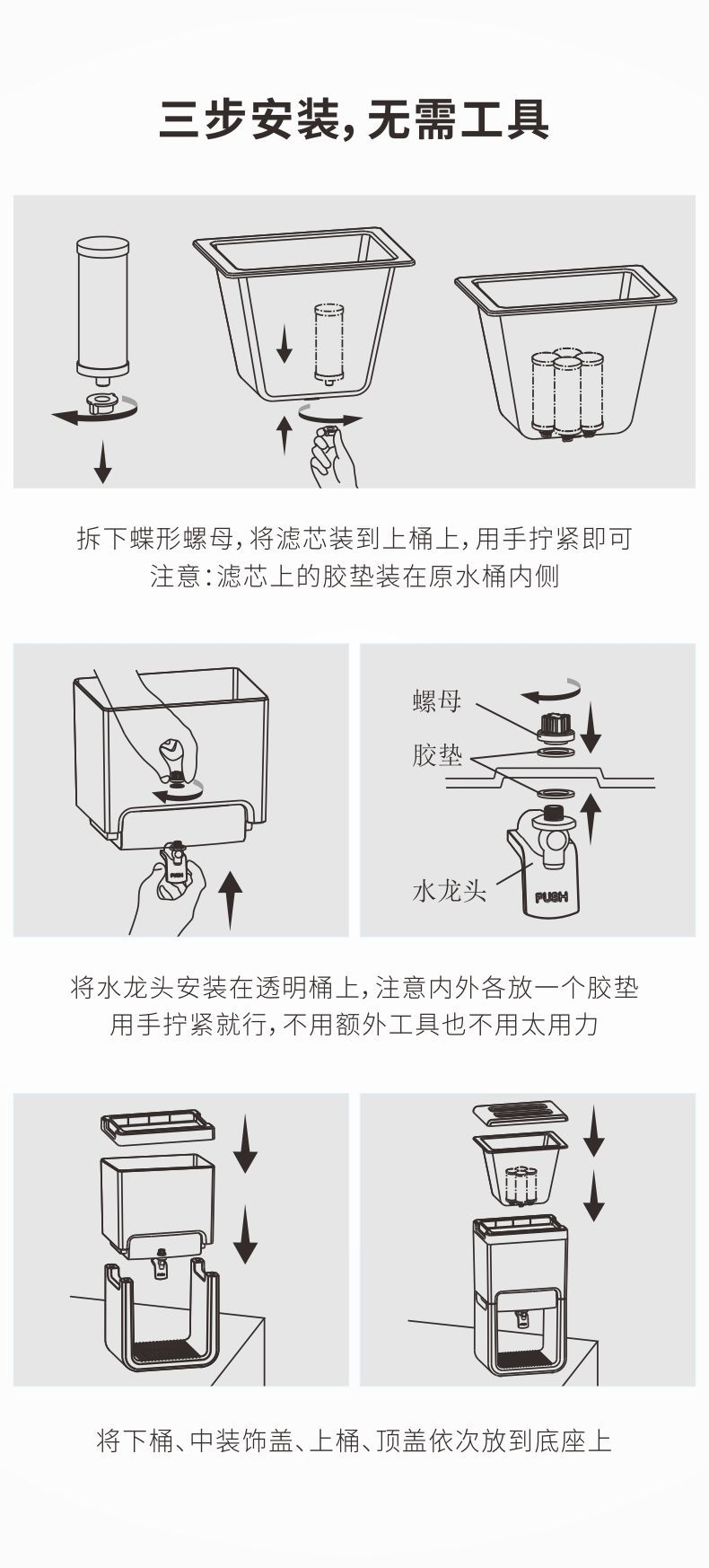 三步安装,无需工具

拆下蝶形螺母,将滤芯装到上桶上,用手拧紧即可
注意:滤芯上的胶垫装在原水桶内侧

PUSH

螺母
胶垫
水龙头
PUSH

将水龙头安装在透明桶上,注意内外各放一个胶垫
用手拧紧就行,不用额外工具也不用太用力

将下桶、中装饰盖、上桶、顶盖依次放到底座上